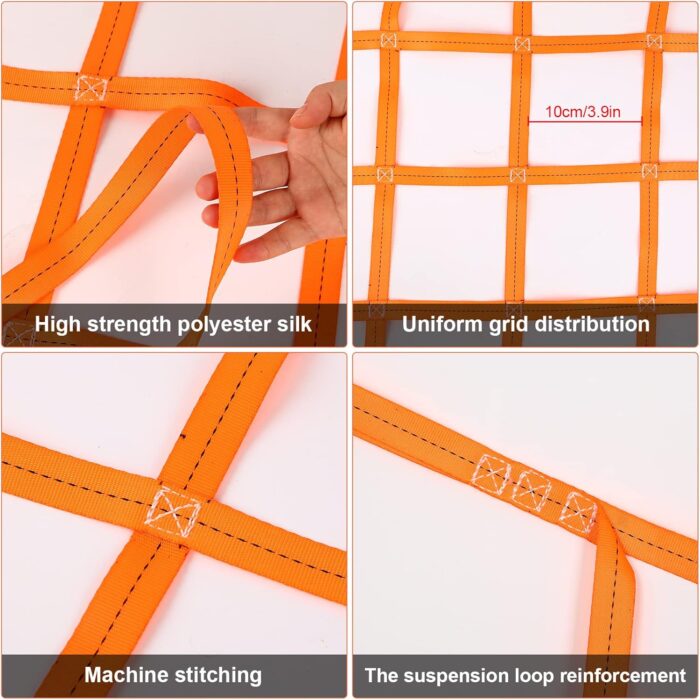 High strength polyester silk

10cm/3.9in

Uniform grid distribution

Machine stitching

The suspension loop reinforcement