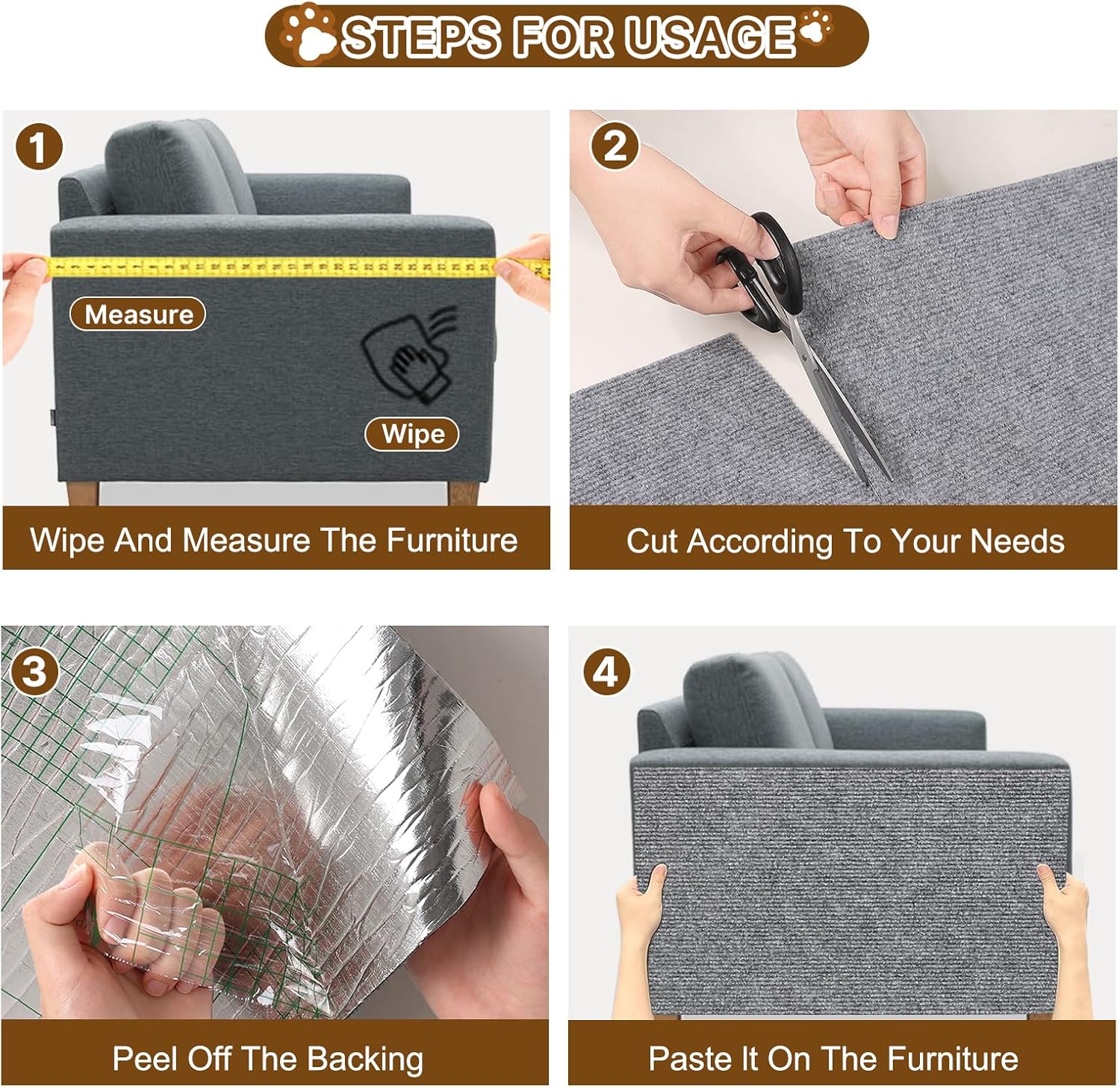 STEPS FOR USAGE

1

Measure

Wipe

Wipe And Measure The Furniture

2

Cut According To Your Needs

3

Peel Off The Backing

4

Paste It On The Furniture