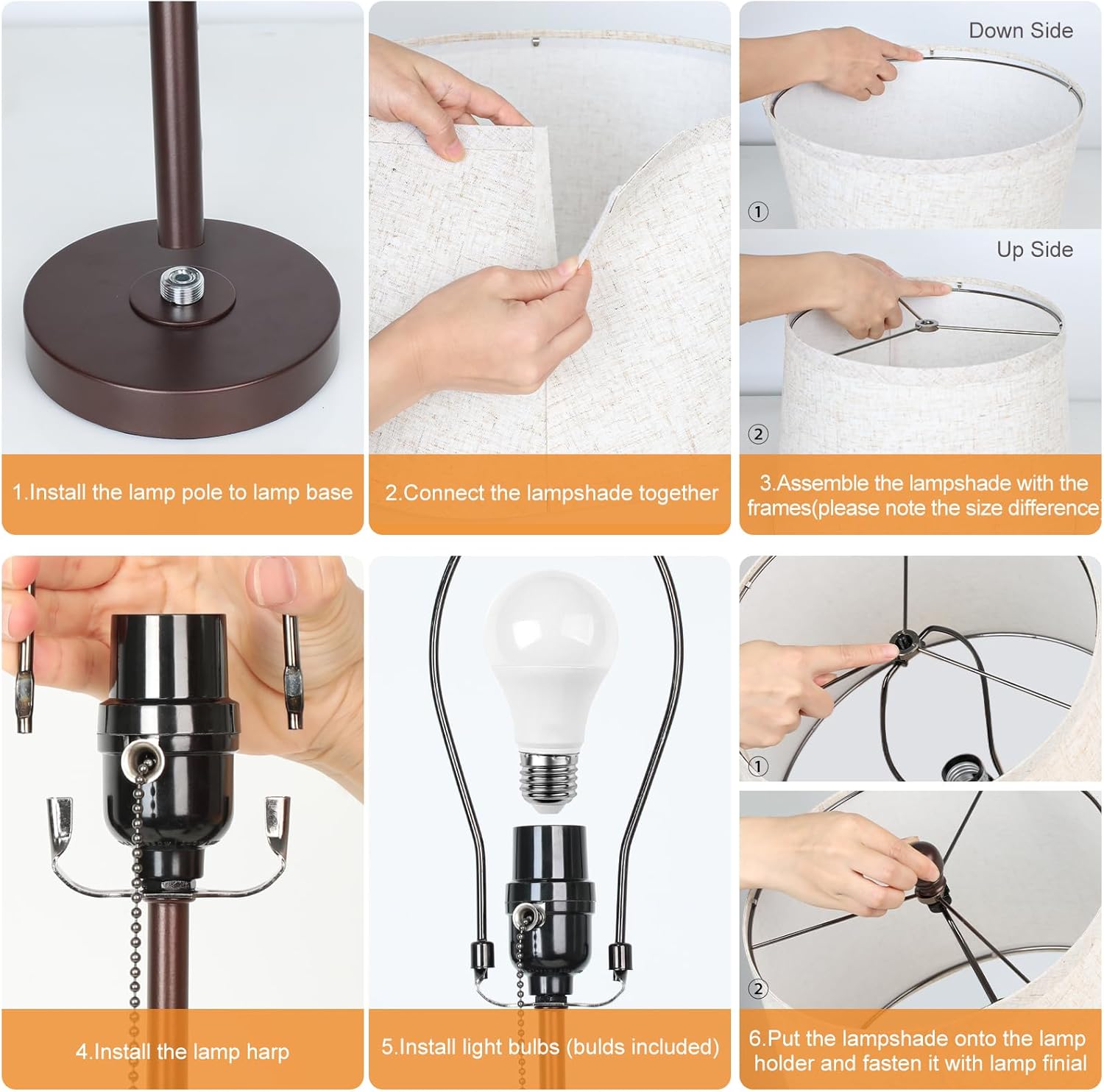 1.Install the lamp pole to lamp base

2.Connect the lampshade together

Down Side

①

Up Side

②

3.Assemble the lampshade with the frames(please note the size difference)

4.Install the lamp harp

5.Install light bulbs (bulds included)

①

②

6.Put the lampshade onto the lamp holder and fasten it with lamp finial