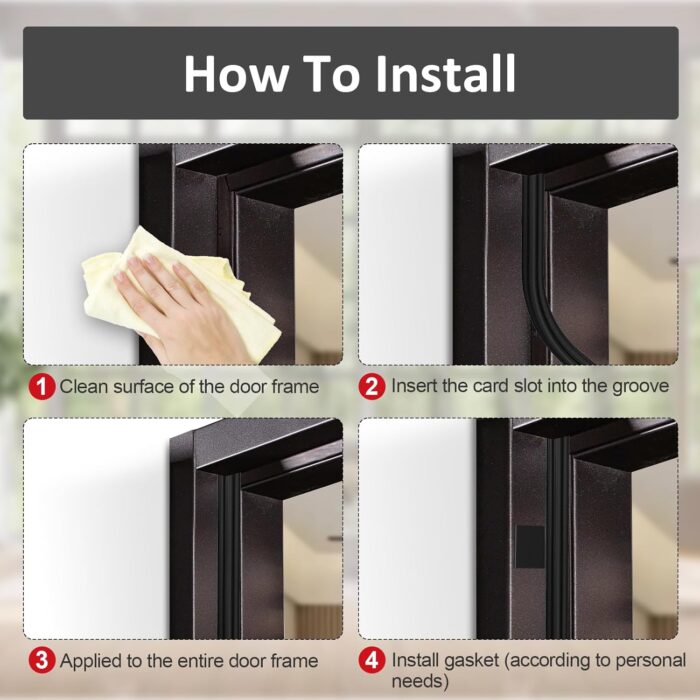 How To Install

1 Clean surface of the door frame

2 Insert the card slot into the groove

3 Applied to the entire door frame

4 Install gasket (according to personal needs)