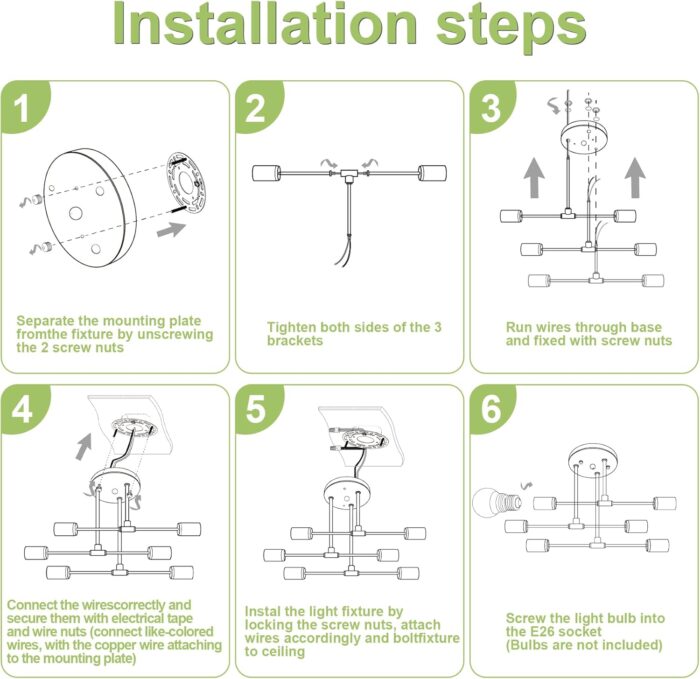 Installation steps

1

Separate the mounting plate fromthe fixture by unscrewing the 2 screw nuts

2

Tighten both sides of the 3 brackets

3

Run wires through base and fixed with screw nuts

4

Connect the wirescorrectly and secure them with electrical tape and wire nuts (connect like-colored wires, with the copper wire attaching to the mounting plate)

5

Instal the light fixture by locking the screw nuts, attach wires accordingly and boltfixture to ceiling

6

Screw the light bulb into the E26 socket (Bulbs are not included)