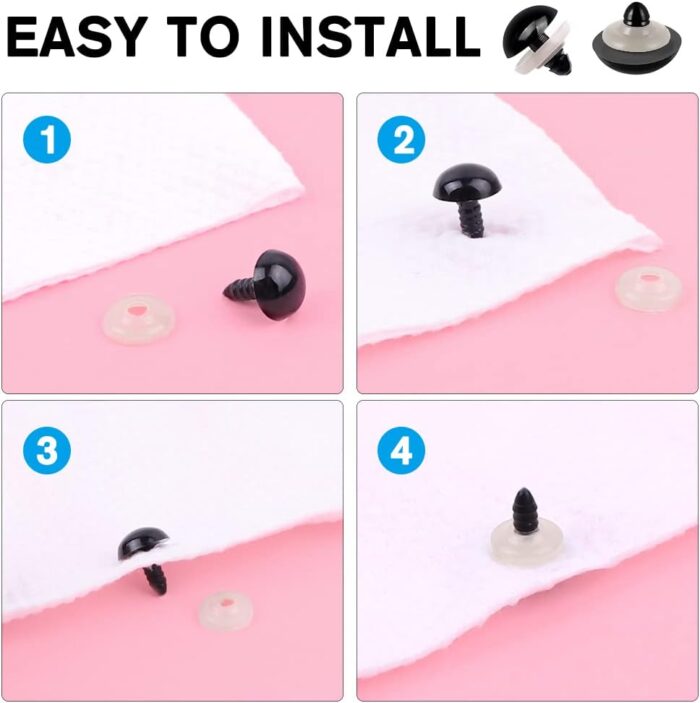 EASY TO INSTALL

1

2

3

4