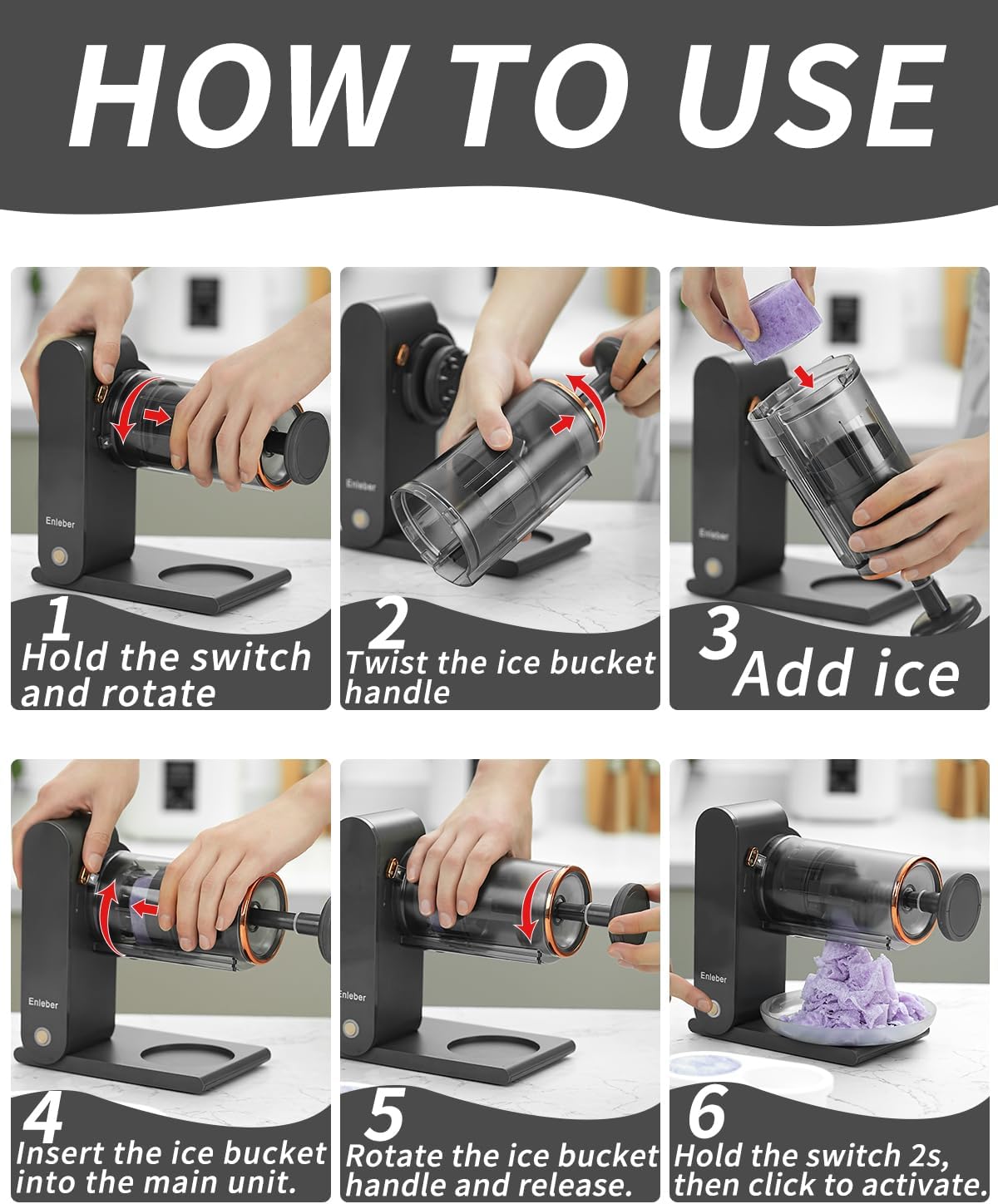 HOW TO USE

Enleber

1
Hold the switch and rotate

Enleber

2
Twist the ice bucket handle

Enleber

3
Add ice

Enleber

4
Insert the ice bucket into the main unit.

Enleber

5
Rotate the ice bucket handle and release.

Enleber

6
Hold the switch 2s, then click to activate.