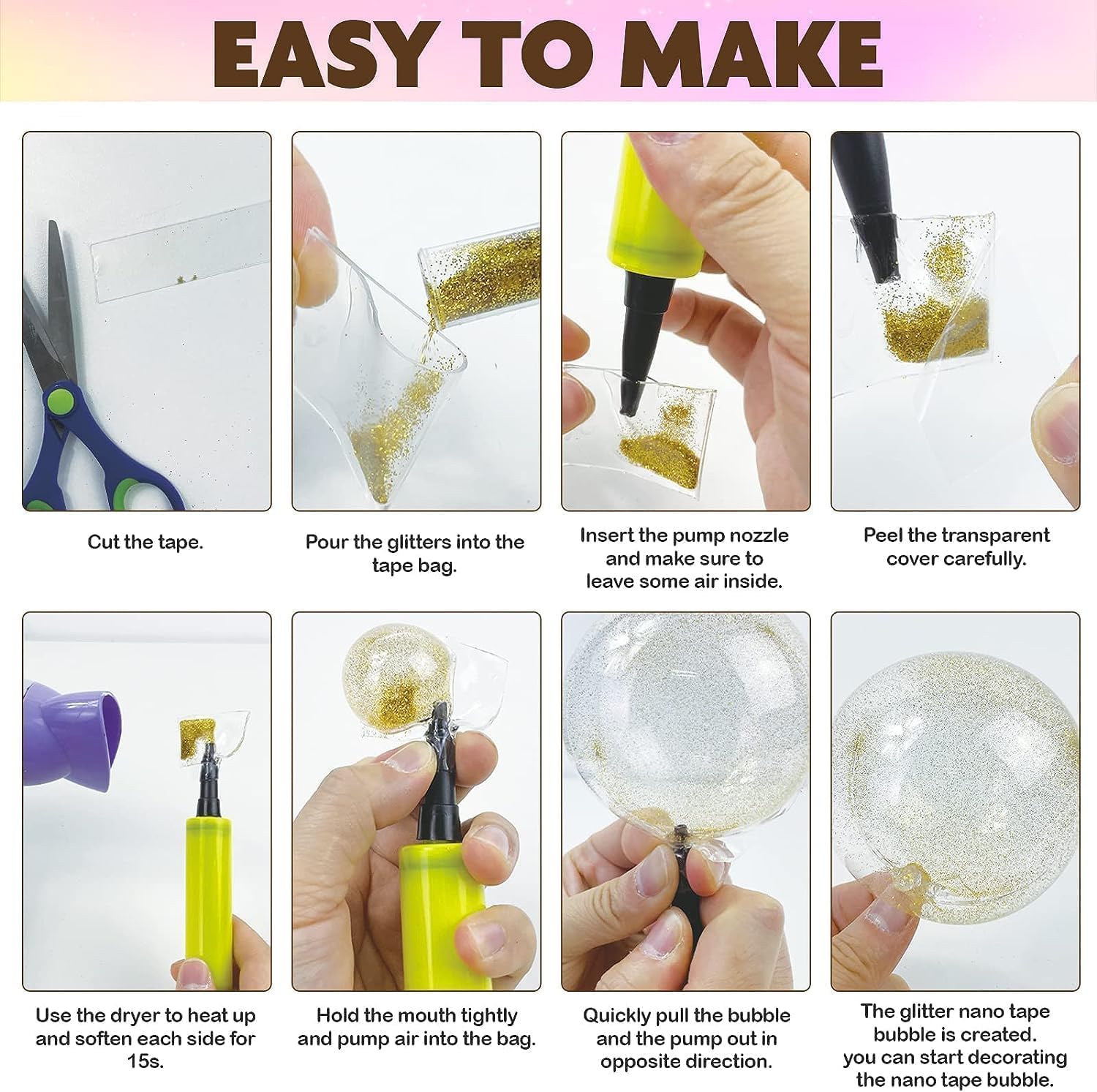 EASY TO MAKE

Cut the tape.

Pour the glitters into the tape bag.

Insert the pump nozzle and make sure to leave some air inside.

Peel the transparent cover carefully.

Use the dryer to heat up and soften each side for 15s.

Hold the mouth tightly and pump air into the bag.

Quickly pull the bubble and the pump out in opposite direction.

The glitter nano tape bubble is created. you can start decorating the nano tape bubble.