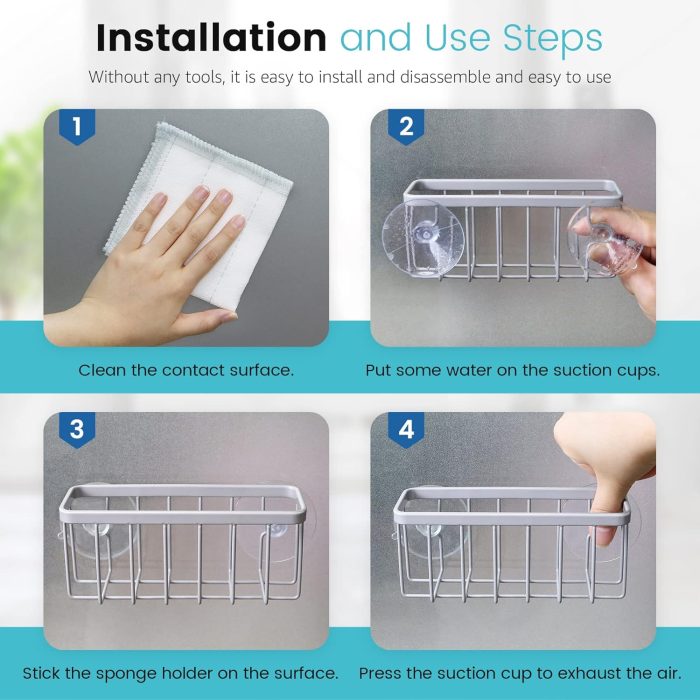 Installation and Use Steps

Without any tools, it is easy to install and disassemble and easy to use

1

Clean the contact surface.

2

Put some water on the suction cups.

3

Stick the sponge holder on the surface.

4

Press the suction cup to exhaust the air.