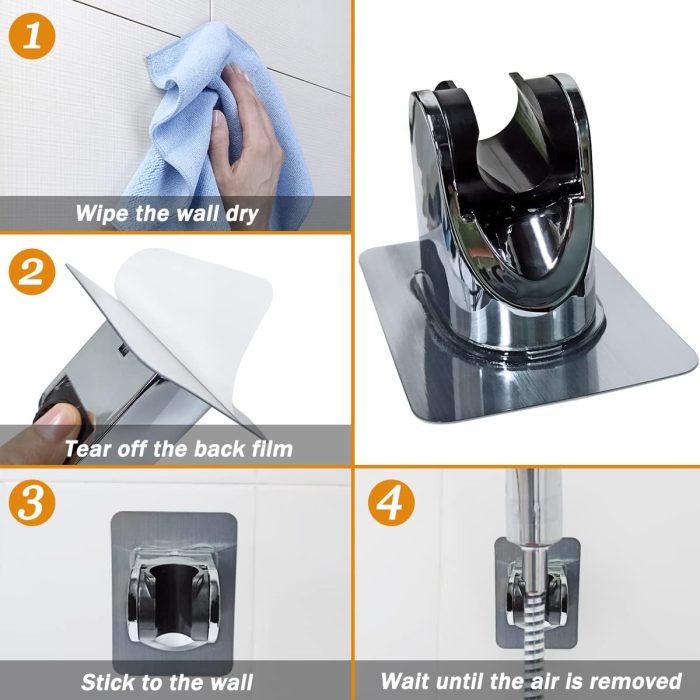 1
Wipe the wall dry

2
Tear off the back film

3
Stick to the wall

4
Wait until the air is removed