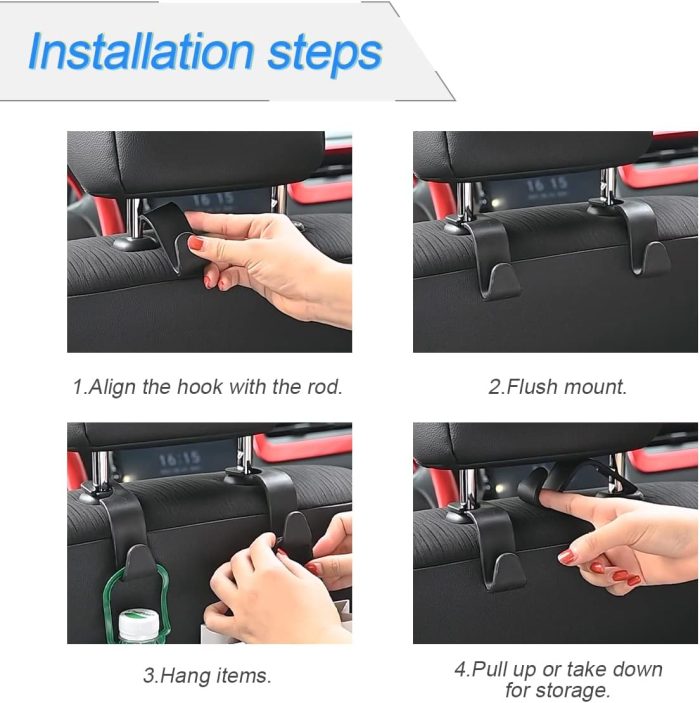 Installation steps

16 15

1.Align the hook with the rod.

16 15

2.Flush mount.

16:15

3.Hang items.

4.Pull up or take down for storage.