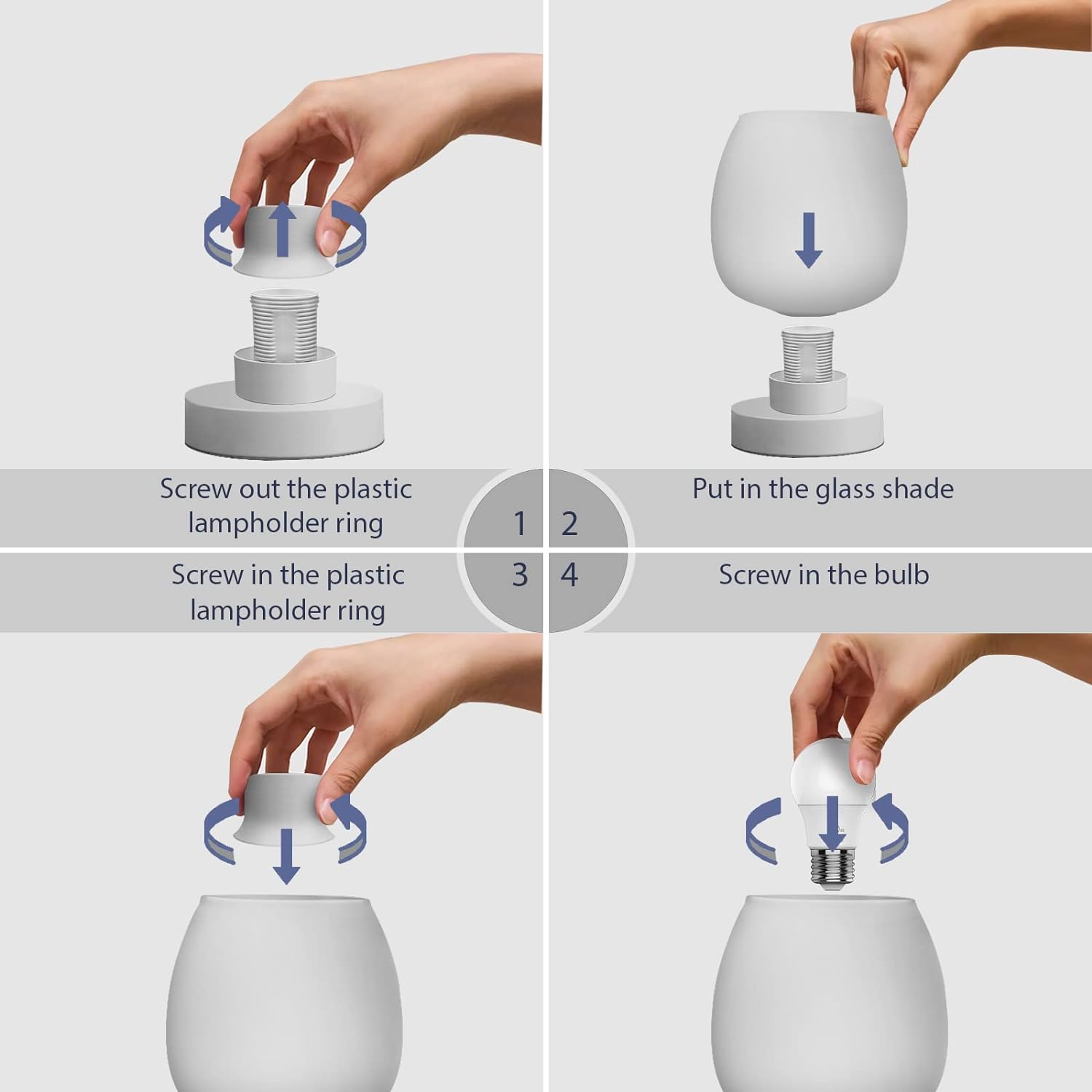 Screw out the plastic lampholder ring

1

2

Put in the glass shade

Screw in the plastic lampholder ring

3

4

Screw in the bulb